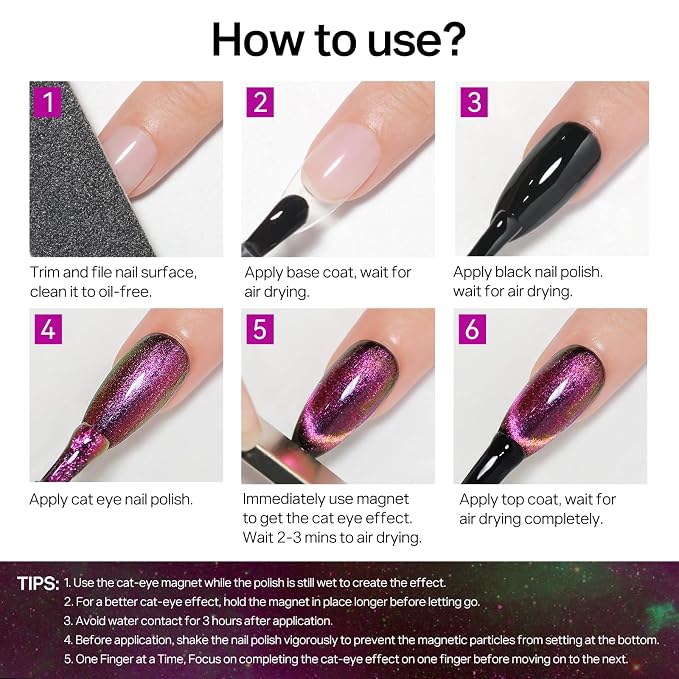 How to use?

1

Trim and file nail surface, clean it to oil-free.

2

Apply base coat, wait for air drying.

3

Apply black nail polish. wait for air drying.

4

Apply cat eye nail polish.

5

Immediately use magnet to get the cat eye effect. Wait 2-3 mins to air drying.

6

Apply top coat, wait for air drying completely.

TIPS: 1. Use the cat-eye magnet while the polish is still wet to create the effect.
2. For a better cat-eye effect, hold the magnet in place longer before letting go.
3. Avoid water contact for 3 hours after application.
4. Before application, shake the nail polish vigorously to prevent the magnetic particles from setting at the bottom.
5. One Finger at a Time, Focus on completing the cat-eye effect on one finger before moving on to the next.